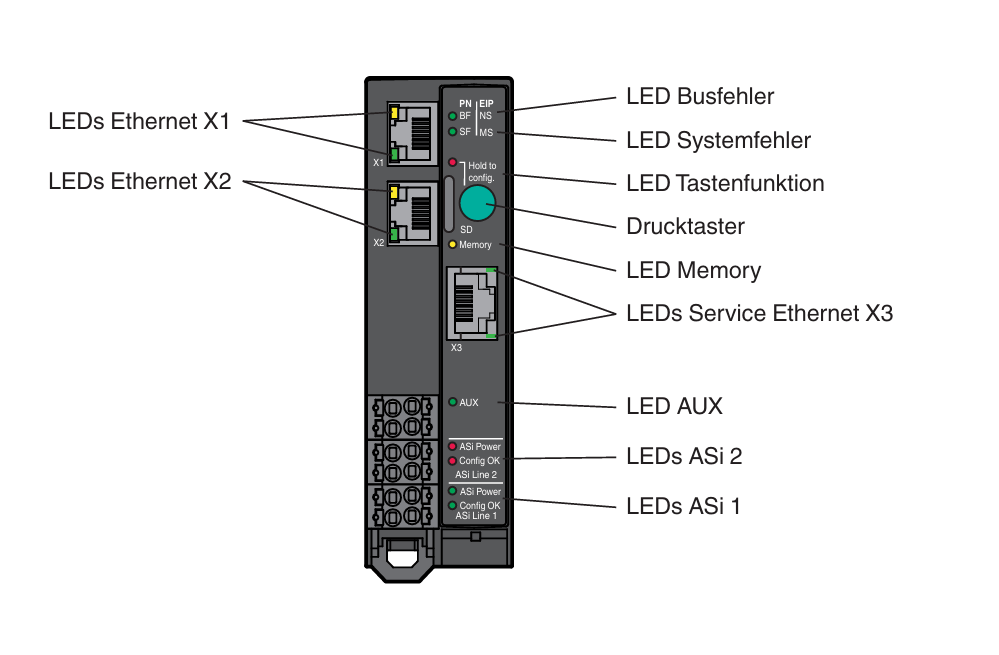 LEDs Ethernet X1

LEDs Ethernet X2

X1

X2

PN EIP
BF NS
SF MS

Hold to config.

SD

Memory

X3

AUX

ASi Power
Config OK
ASi Line 2

ASi Power
Config OK
ASi Line 1

LED Busfehler

LED Systemfehler

LED Tastenfunktion

Drucktaster

LED Memory

LEDs Service Ethernet X3

LED AUX

LEDs ASi 2

LEDs ASi 1